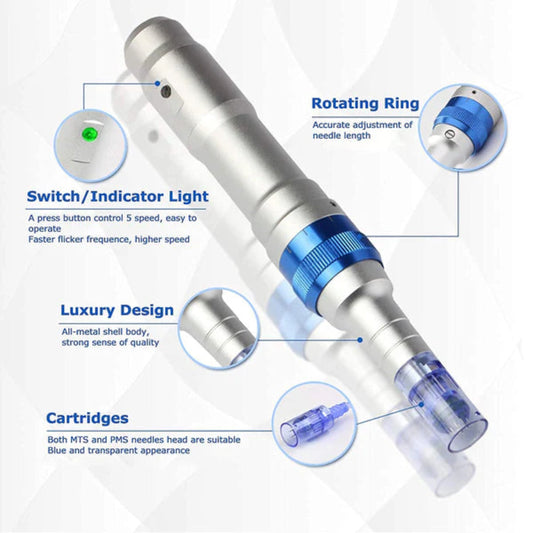 Rotating Ring

Accurate adjustment of needle length

Switch/Indicator Light

A press button control 5 speed, easy to operate
Faster flicker frequence, higher speed

Luxury Design

All-metal shell body, strong sense of quality

Cartridges

Both MTS and PMS needles head are suitable
Blue and transparent appearance